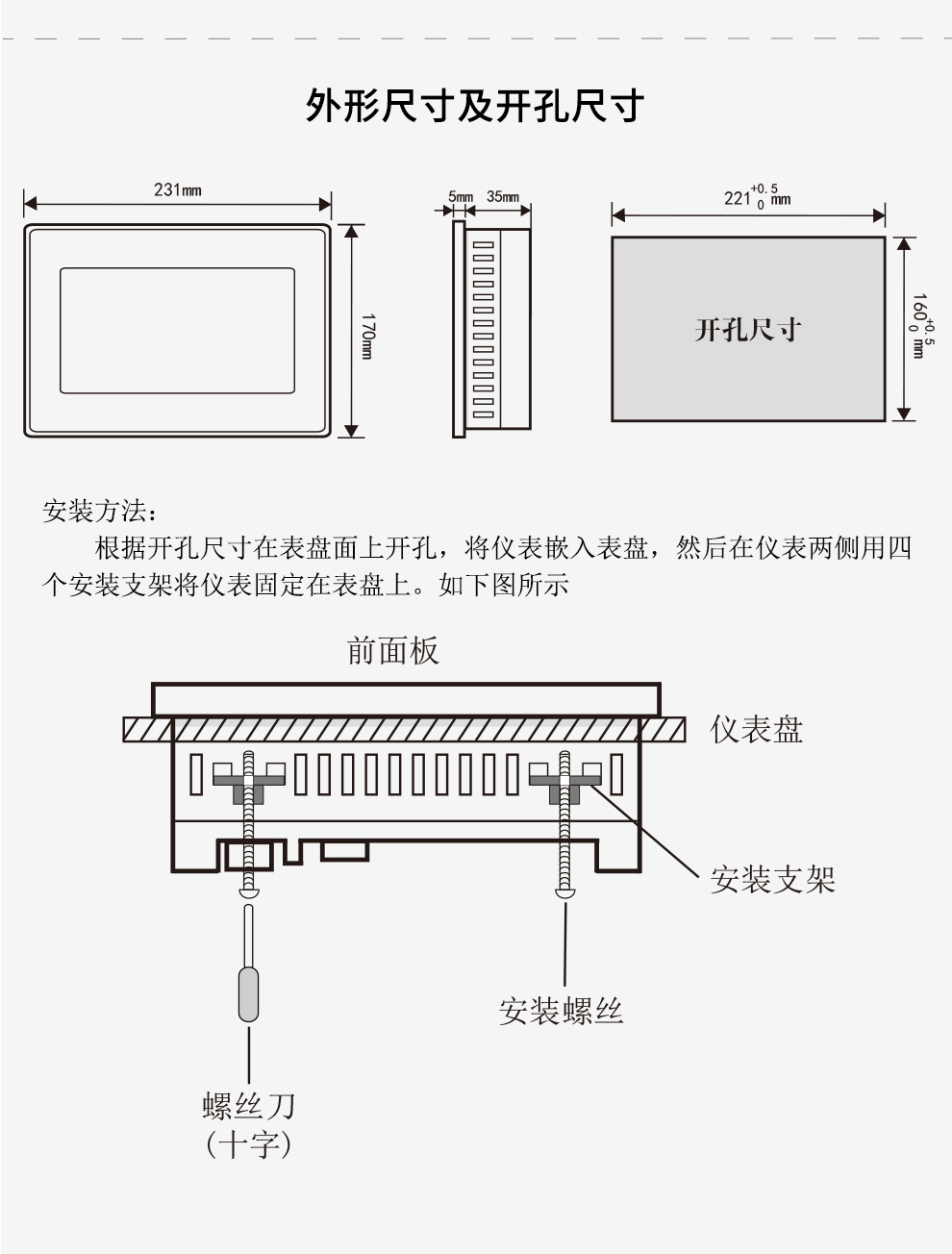 外形尺寸及开孔尺寸

231mm

170mm

5mm 35mm

$221^{+0.5}_{0}$ mm

开孔尺寸

$160^{+0.5}_{0}$ mm

安装方法：

根据开孔尺寸在表盘面上开孔，将仪表嵌入表盘，然后在仪表两侧用四个安装支架将仪表固定在表盘上。如下图所示

前面板

仪表盘

安装支架

安装螺丝

螺丝刀
（十字）